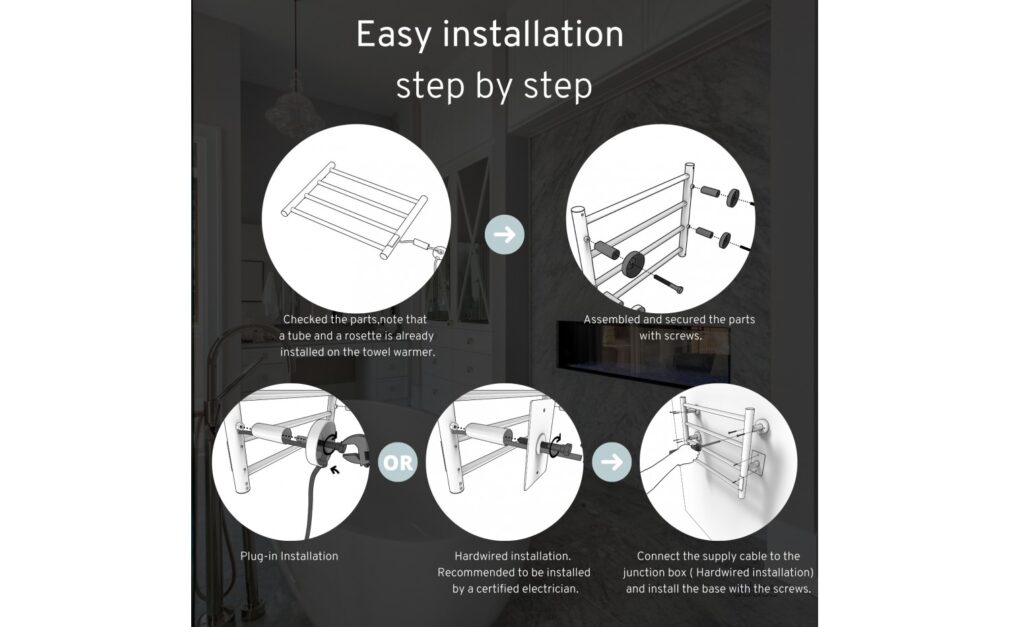 Easy installation step by step

Checked the parts,note that a tube and a rosette is already installed on the towel warmer.

Assembled and secured the parts with screws.

OR

Plug-in Installation

Hardwired installation. Recommended to be installed by a certified electrician.

Connect the supply cable to the junction box ( Hardwired installation) and install the base with the screws.