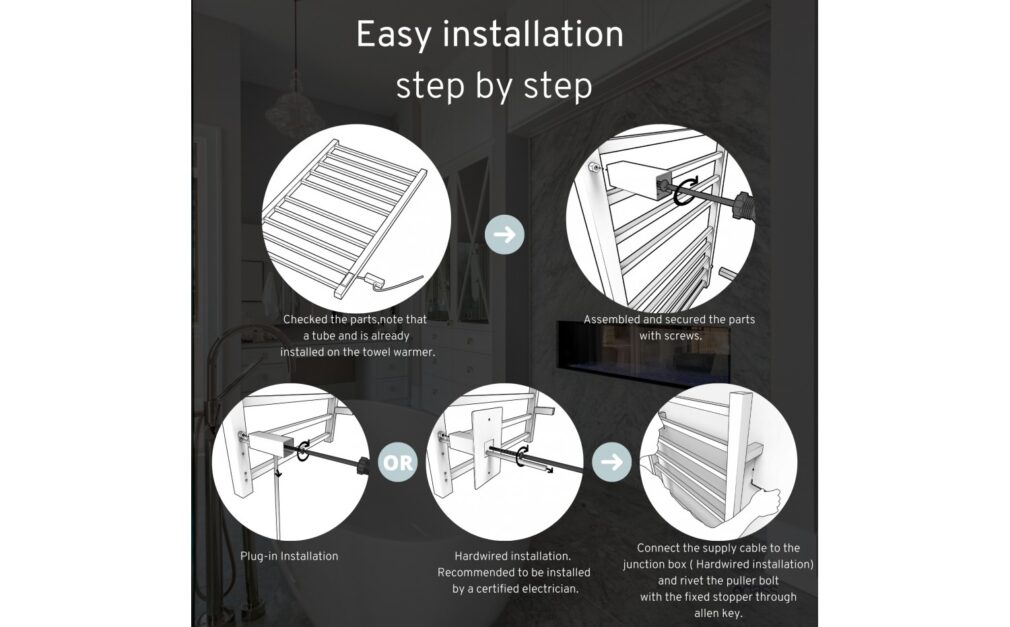 Easy installation
step by step

Checked the parts,note that a tube and is already installed on the towel warmer.

Assembled and secured the parts with screws.

Plug-in Installation

OR

Hardwired installation. Recommended to be installed by a certified electrician.

Connect the supply cable to the junction box ( Hardwired installation) and rivet the puller bolt with the fixed stopper through allen key.